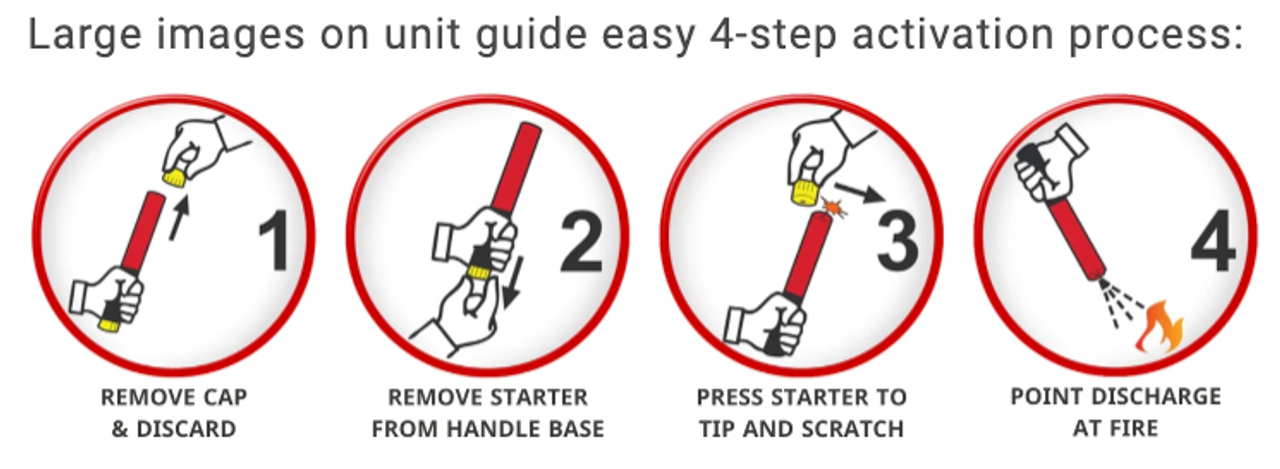 Large images on unit guide easy 4-step activation process:

1
REMOVE CAP & DISCARD

2
REMOVE STARTER FROM HANDLE BASE

3
PRESS STARTER TO TIP AND SCRATCH

4
POINT DISCHARGE AT FIRE