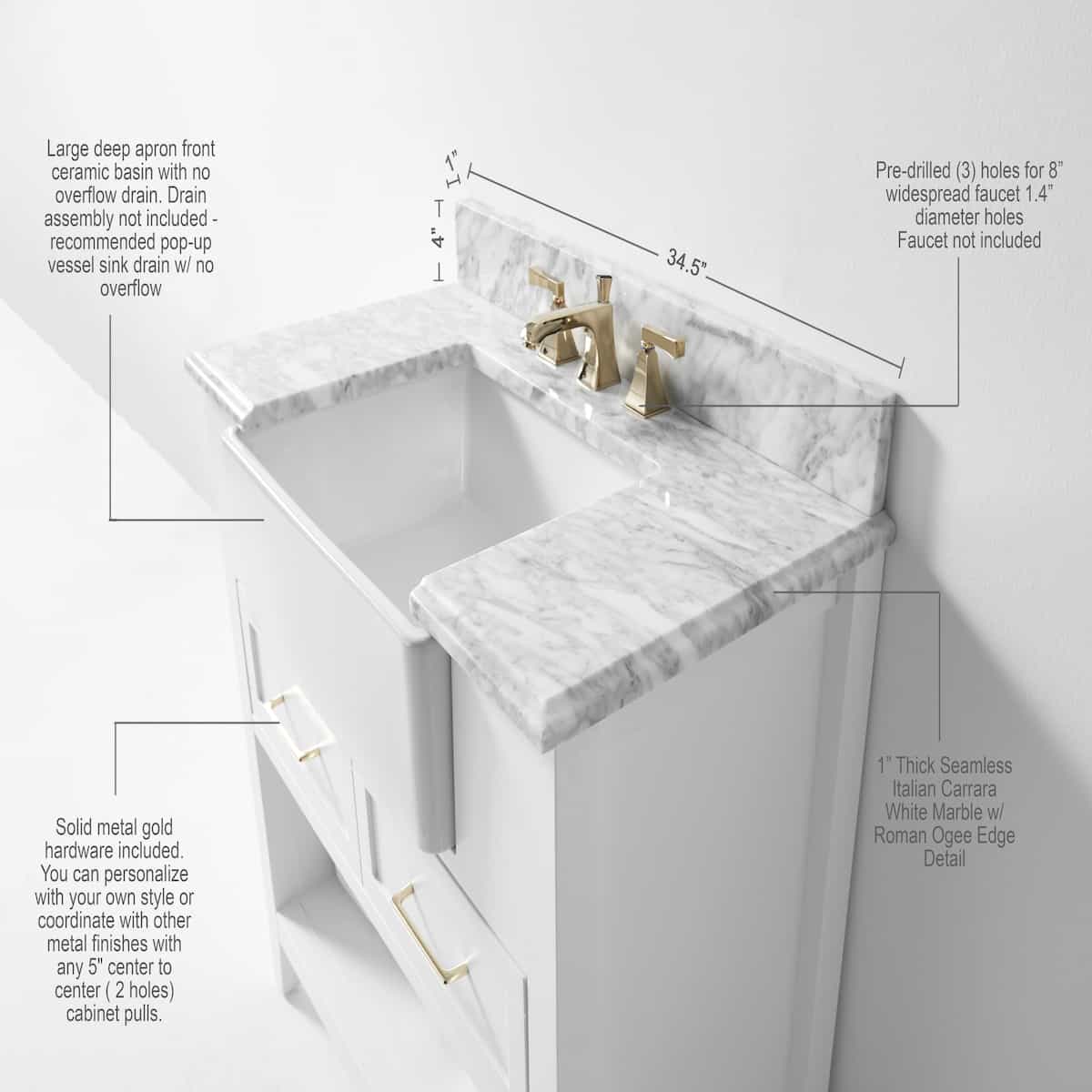 Large deep apron front ceramic basin with no overflow drain. Drain assembly not included - recommended pop-up vessel sink drain w/ no overflow

1"

4"

34.5"

Pre-drilled (3) holes for 8" widespread faucet 1.4" diameter holes Faucet not included

1" Thick Seamless Italian Carrara White Marble w/ Roman Ogee Edge Detail

Solid metal gold hardware included. You can personalize with your own style or coordinate with other metal finishes with any 5" center to center ( 2 holes) cabinet pulls.