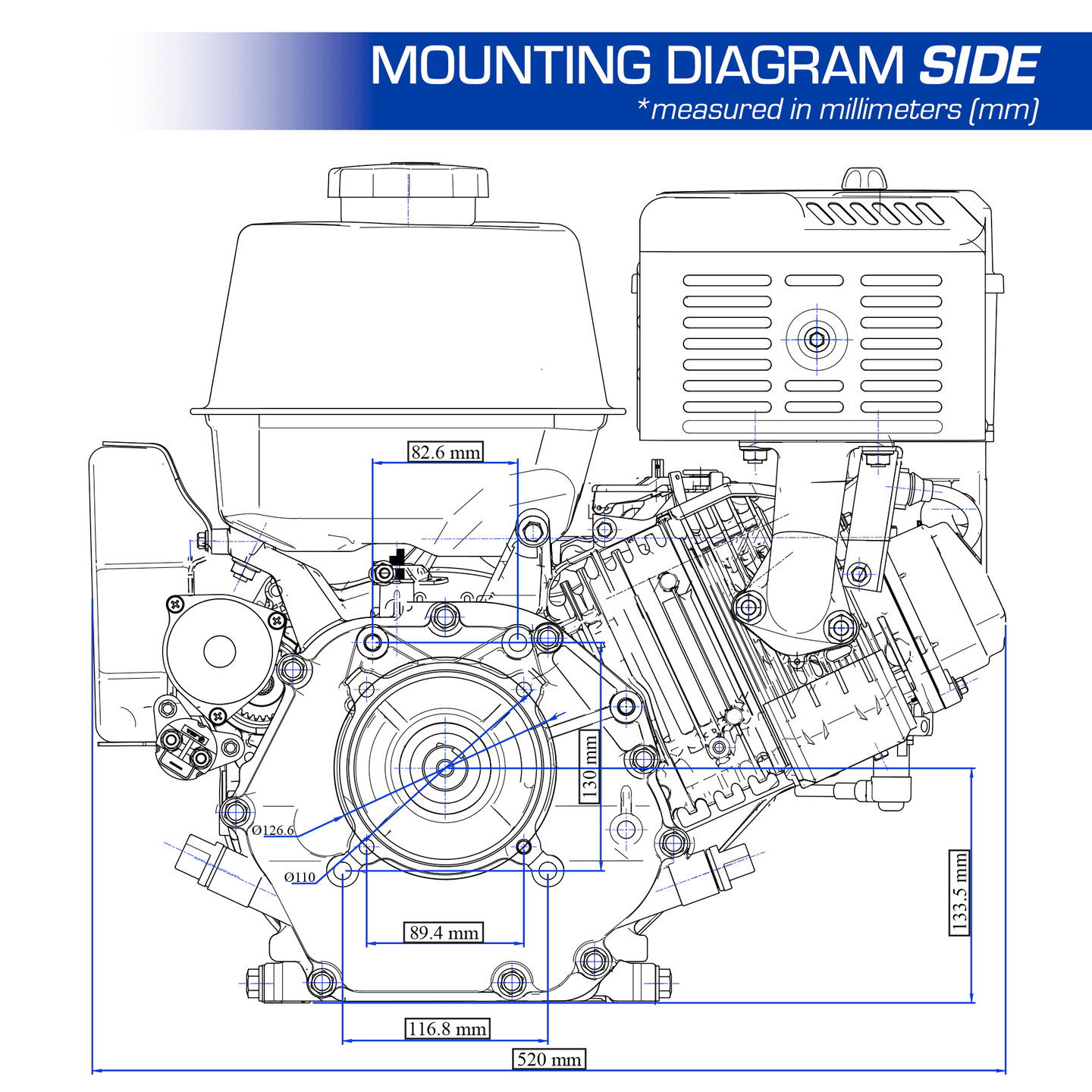 MOUNTING DIAGRAM SIDE
*measured in millimeters (mm)

82.6 mm

130 mm

Ø126.6

Ø110

89.4 mm

133.5 mm

116.8 mm

520 mm