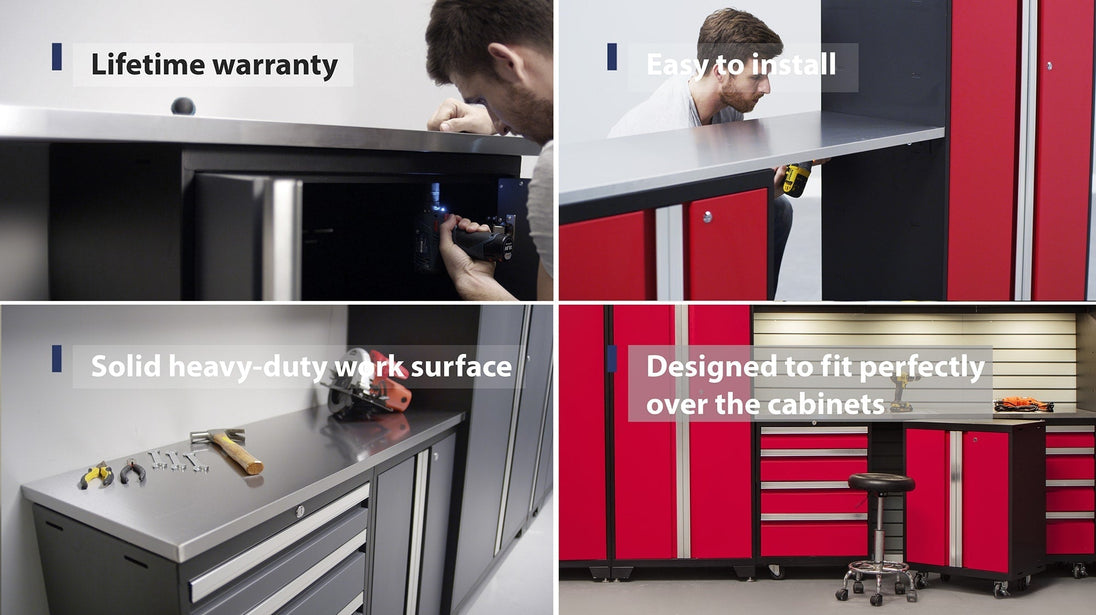 Lifetime warranty

Easy to install

Solid heavy-duty work surface

Designed to fit perfectly over the cabinets