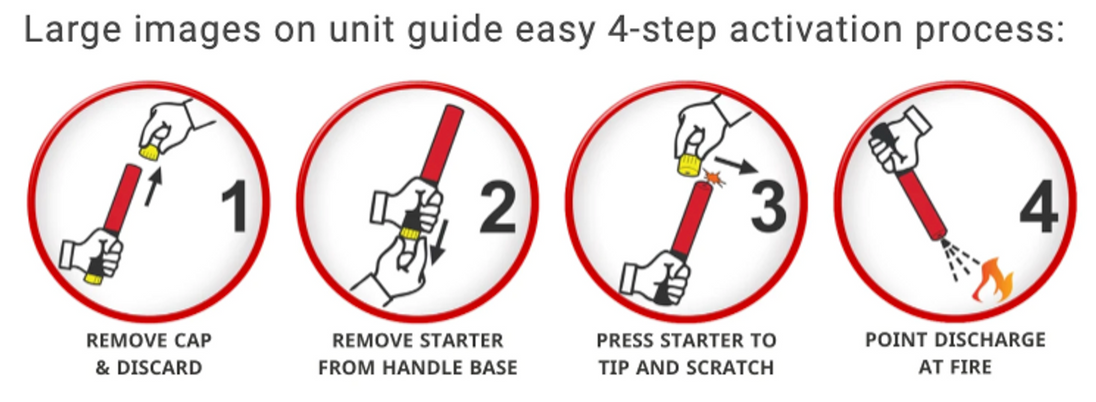 Large images on unit guide easy 4-step activation process:

1

REMOVE CAP & DISCARD

2

REMOVE STARTER FROM HANDLE BASE

3

PRESS STARTER TO TIP AND SCRATCH

4

POINT DISCHARGE AT FIRE