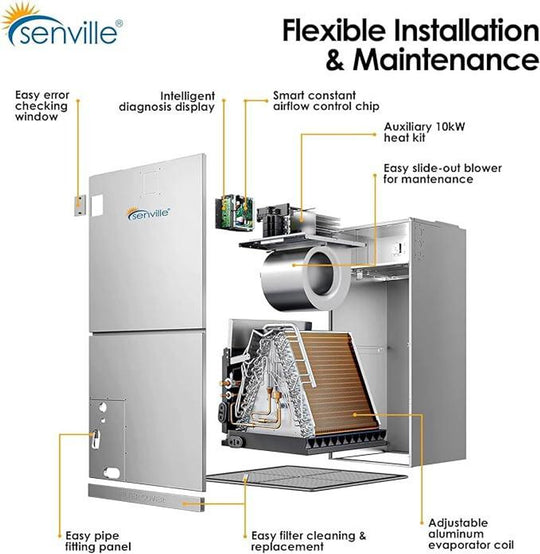 senville®

Flexible Installation & Maintenance

Easy error checking window

Intelligent diagnosis display

Smart constant airflow control chip

Auxiliary 10kW heat kit

Easy slide-out blower for mantenance

senville®

Easy pipe fitting panel

Easy filter cleaning & replacement

Adjustable aluminum evaporator coil